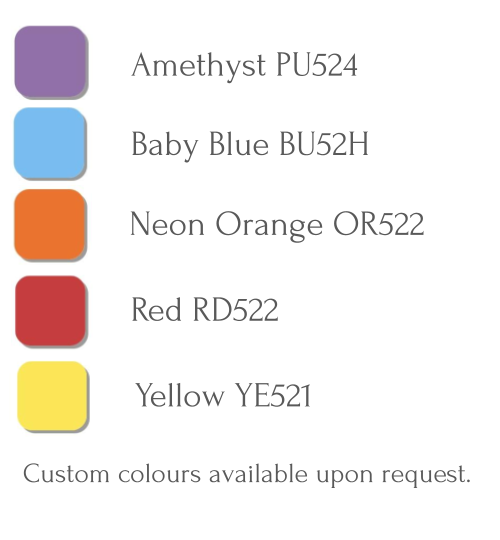 Amethyst PU524

Baby Blue BU52H

Neon Orange OR522

Red RD522

Yellow YE521

Custom colours available upon request.