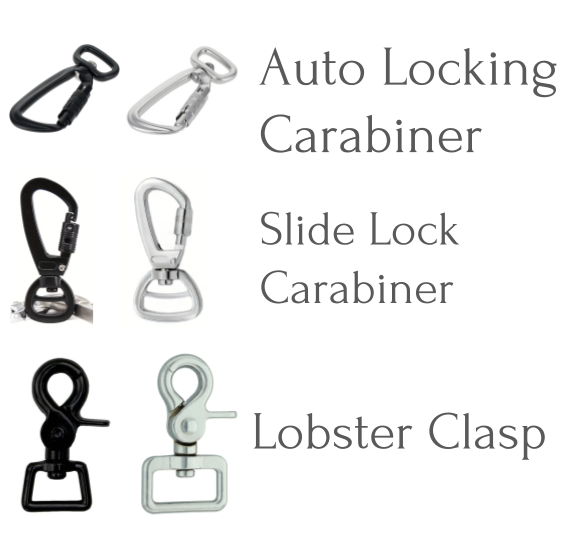 Auto Locking Carabiner

Slide Lock Carabiner

Lobster Clasp